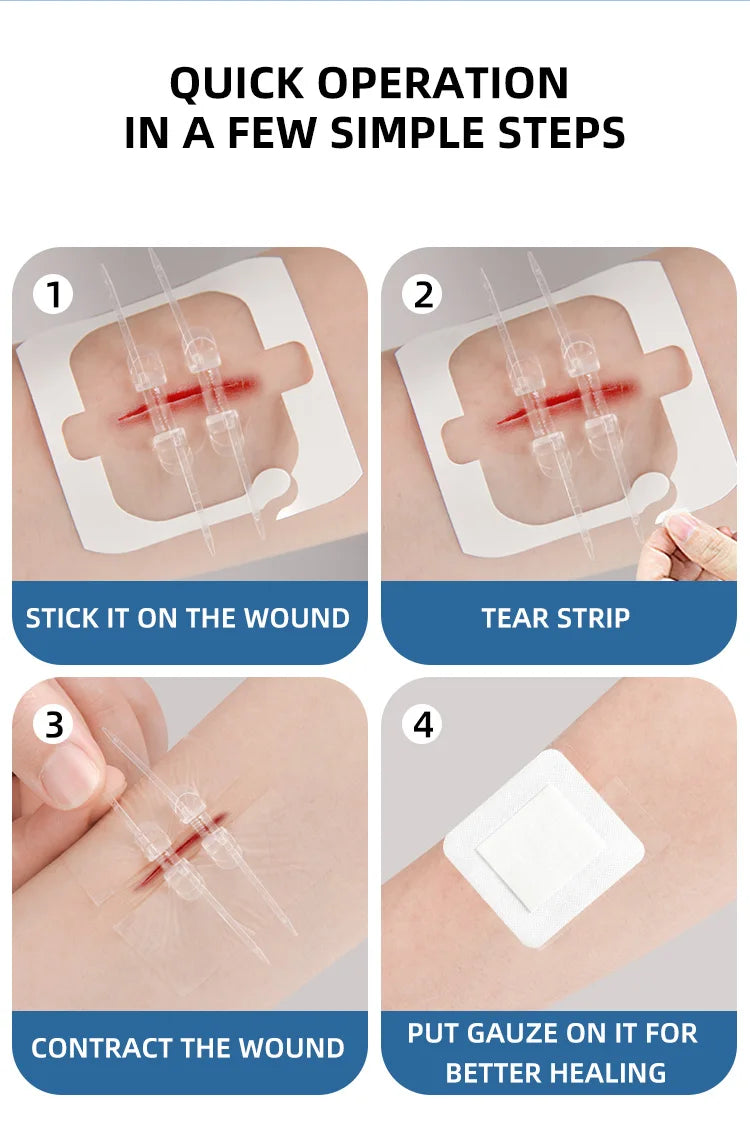 QUICK OPERATION
IN A FEW SIMPLE STEPS

1

STICK IT ON THE WOUND

2

TEAR STRIP

3

CONTRACT THE WOUND

4

PUT GAUZE ON IT FOR BETTER HEALING